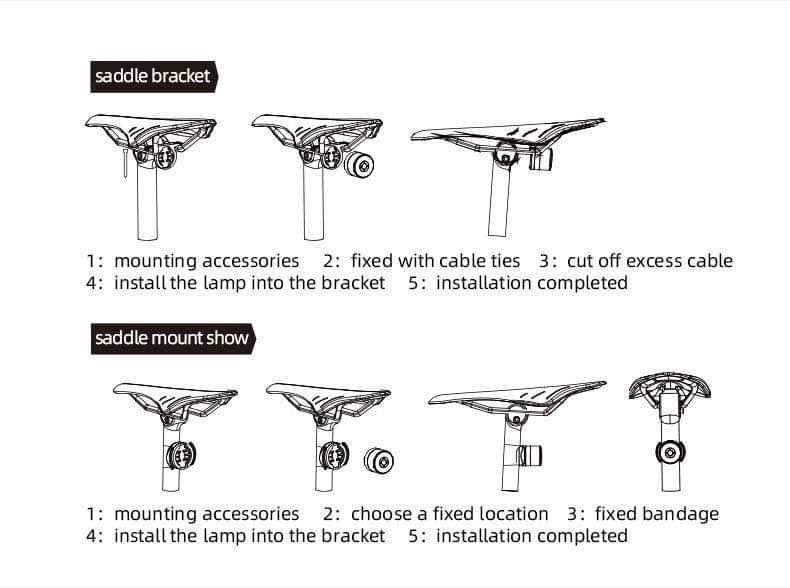 saddle bracket

1: mounting accessories 2: fixed with cable ties 3: cut off excess cable
4: install the lamp into the bracket 5: installation completed

saddle mount show

1: mounting accessories 2: choose a fixed location 3: fixed bandage
4: install the lamp into the bracket 5: installation completed